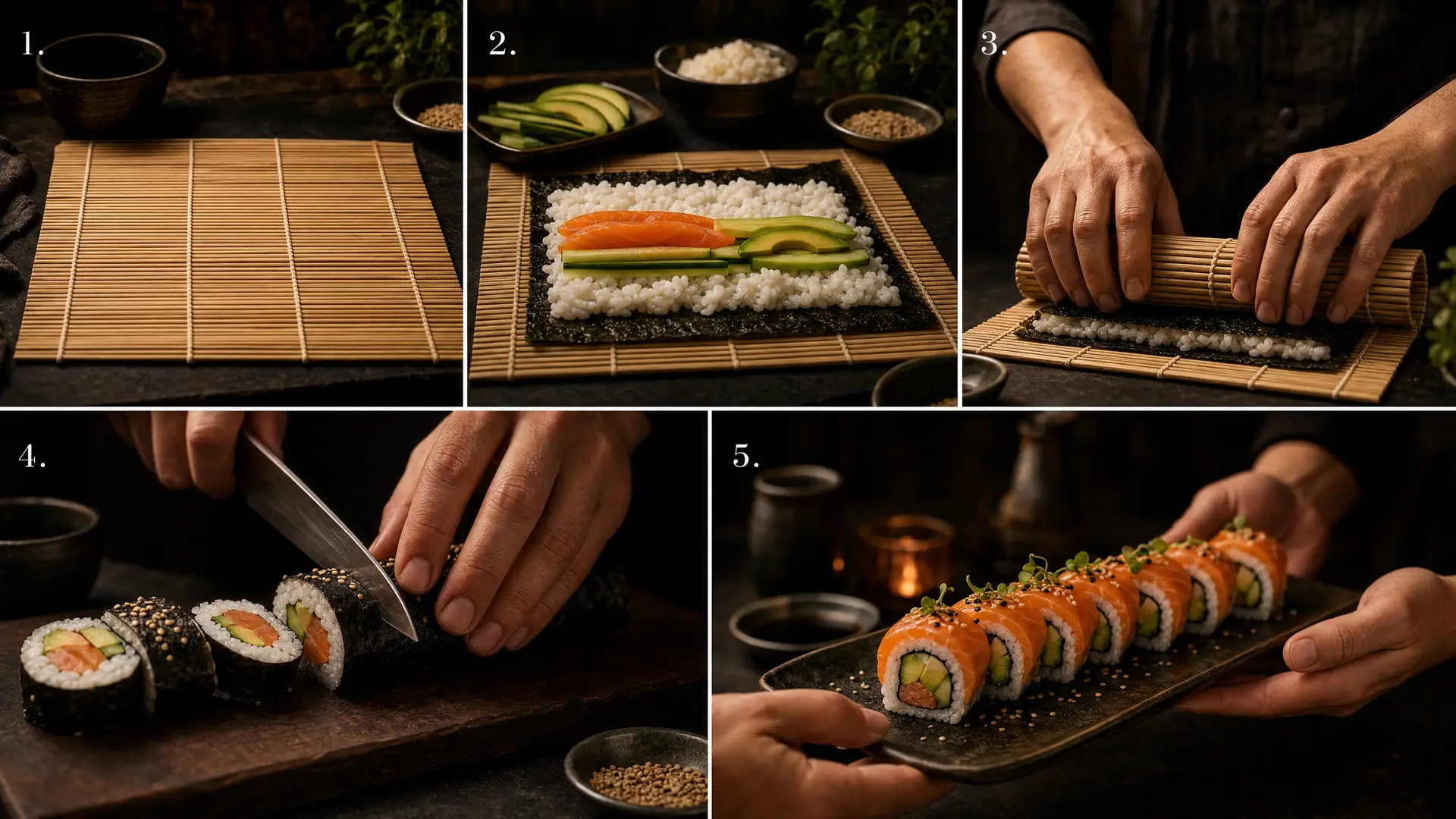 1.

2.

3.

4.

5.